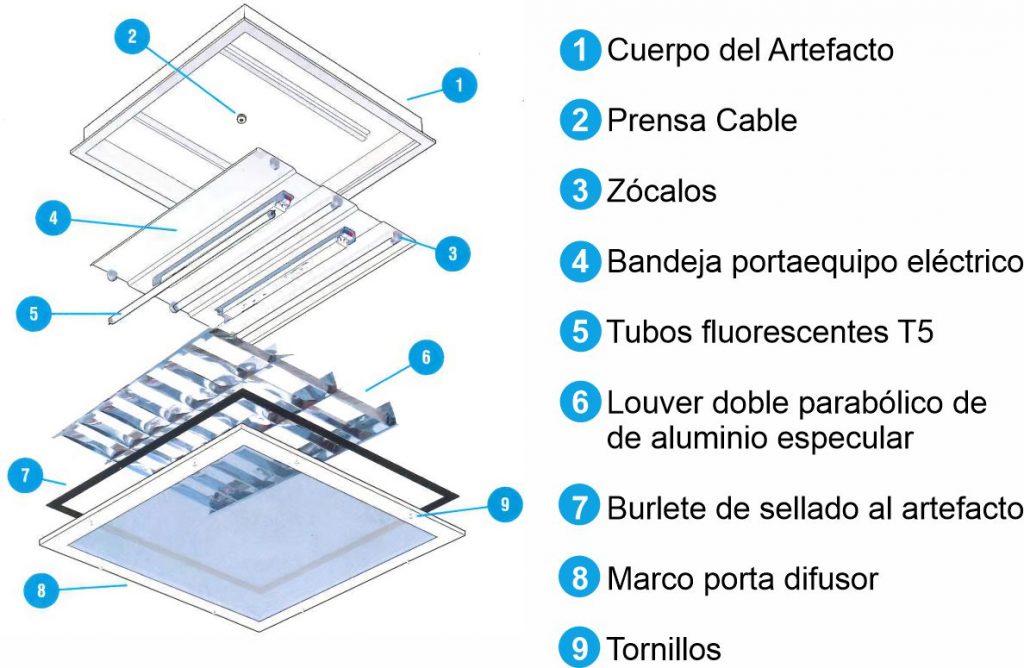 2
1
4
3
5
6
7
9
8

1 Cuerpo del Artefacto

2 Prensa Cable

3 Zócalos

4 Bandeja portaequipo eléctrico

5 Tubos fluorescentes T5

6 Louver doble parabólico de de aluminio especular

7 Burlete de sellado al artefacto

8 Marco porta difusor

9 Tornillos